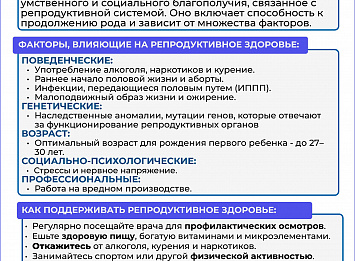 умственного и социального благополучия, связанное с репродуктивной системой. Оно включает способность к продолжению рода и зависит от множества факторов.

ФАКТОРЫ, ВЛИЯЮЩИЕ НА РЕПРОДУКТИВНОЕ ЗДОРОВЬЕ:

ПОВЕДЕНЧЕСКИЕ:
• Употребление алкоголя, наркотиков и курение.
• Раннее начало половой жизни и аборты.
• Инфекции, передающиеся половым путем (ИППП).
• Малоподвижный образ жизни и ожирение.

ГЕНЕТИЧЕСКИЕ:
• Наследственные аномалии, мутации генов, которые отвечают за функционирование репродуктивных органов

ВОЗРАСТ:
• Оптимальный возраст для рождения первого ребенка - до 27–30 лет.

СОЦИАЛЬНО-ПСИХОЛОГИЧЕСКИЕ:
• Стрессы и нервное напряжение.

ПРОФЕССИОНАЛЬНЫЕ:
• Работа на вредном производстве.

КАК ПОДДЕРЖИВАТЬ РЕПРОДУКТИВНОЕ ЗДОРОВЬЕ:

• Регулярно посещайте врача для профилактических осмотров.
• Ешьте здоровую пищу, богатую витаминами и микроэлементами.
• Откажитесь от алкоголя, курения и наркотиков.
• Занимайтесь спортом или другой физической активностью.